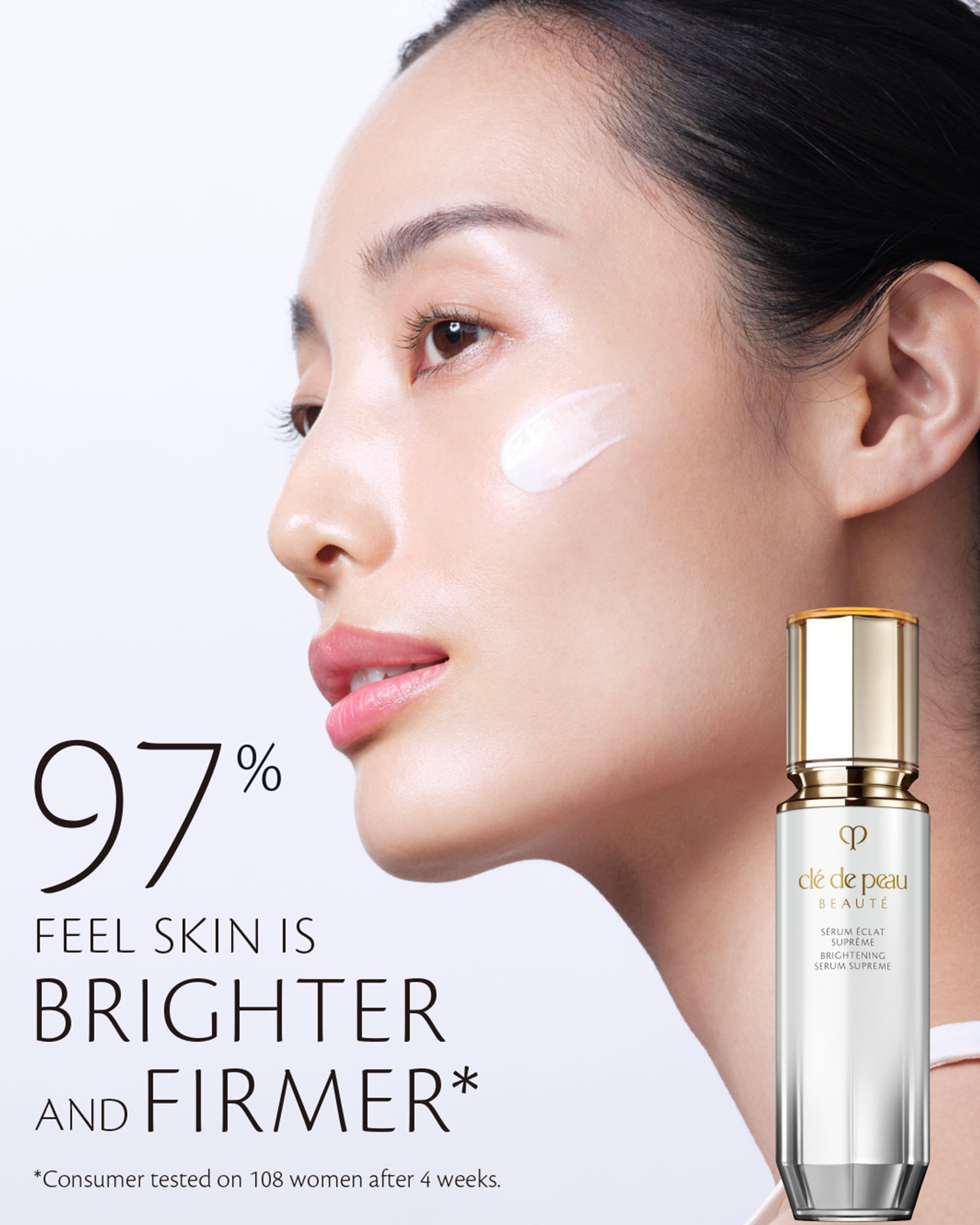 97%

FEEL SKIN IS
BRIGHTER
AND FIRMER*

*Consumer tested on 108 women after 4 weeks.

clé de peau
BEAUTÉ
SÉRUM ÉCLAT SUPRÊME
BRIGHTENING SERUM SUPREME